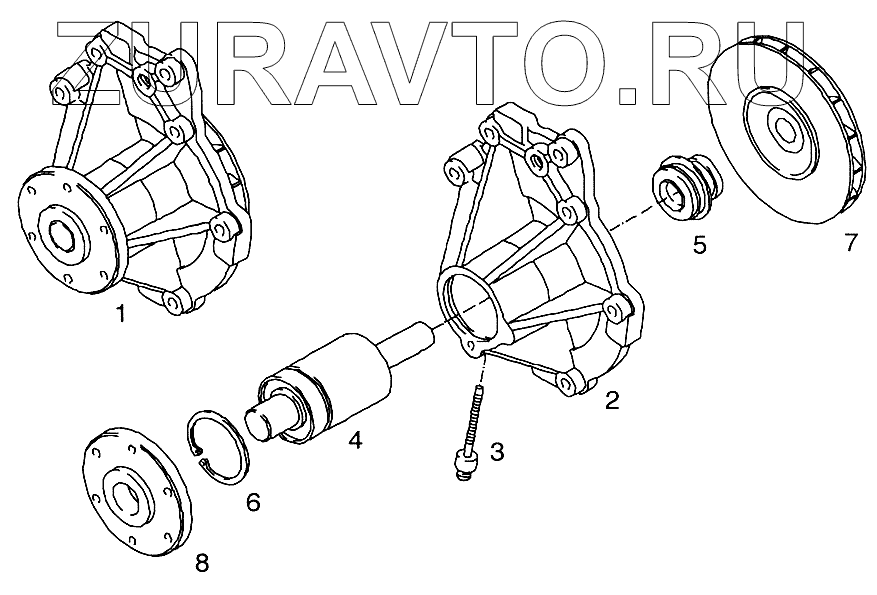 ZURAVTO.RU

1
2
3
4
5
6
7
8