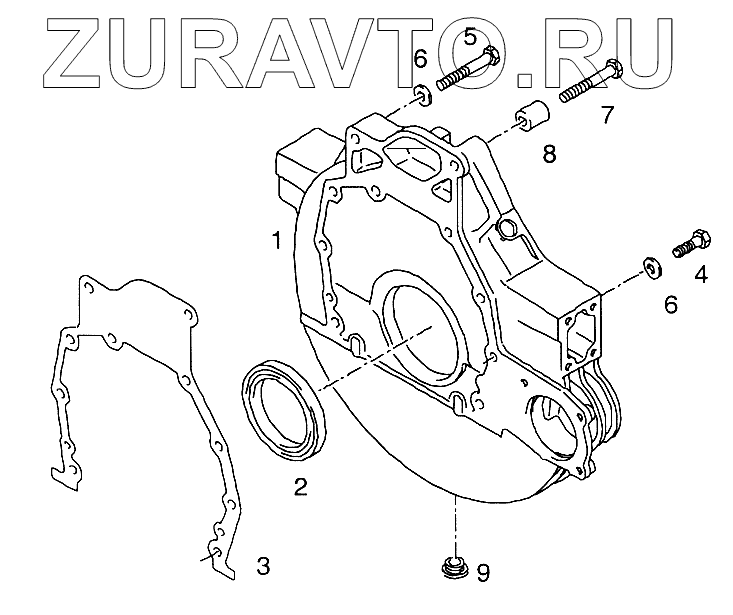 ZURAVTO.RU
5
6
7
8
1
4
6
2
3
9