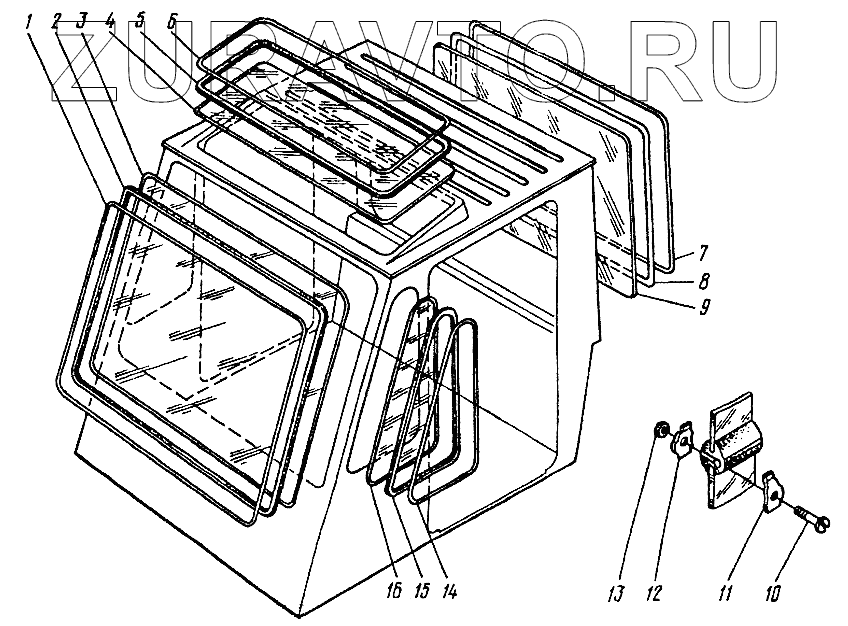 ZURAVTO.RU

1 2 3 4 5 6

7
8
9

16 15 14

13 12 11 10