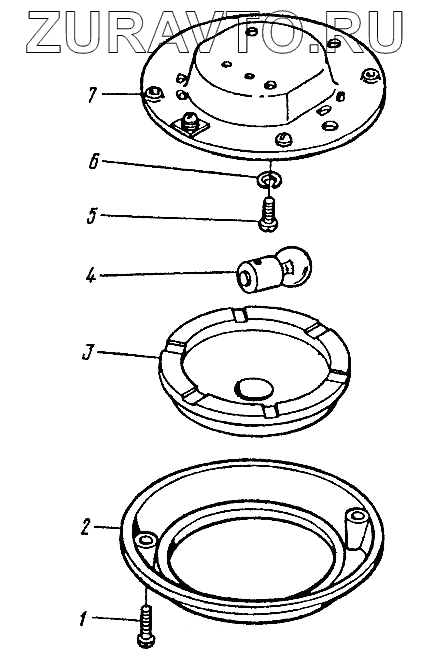 ZURAVTO.RU

7

6

5

4

3

2

1