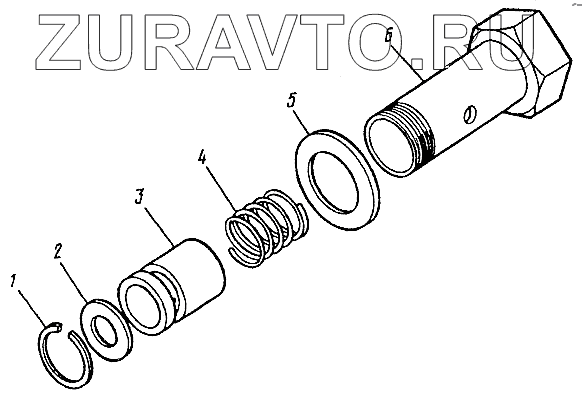 ZURAVTO.RU

6

5

4

3

2

1