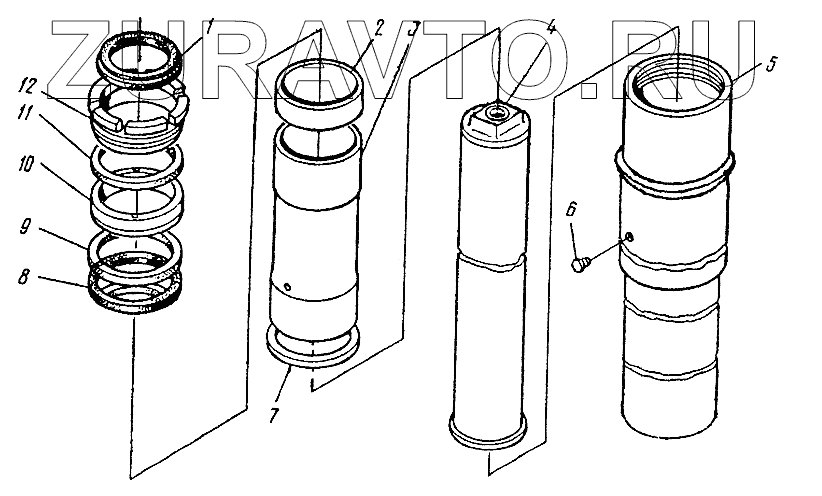 ZURAVTO.RU

1
2
3
4
5
12
11
10
9
8
6
7