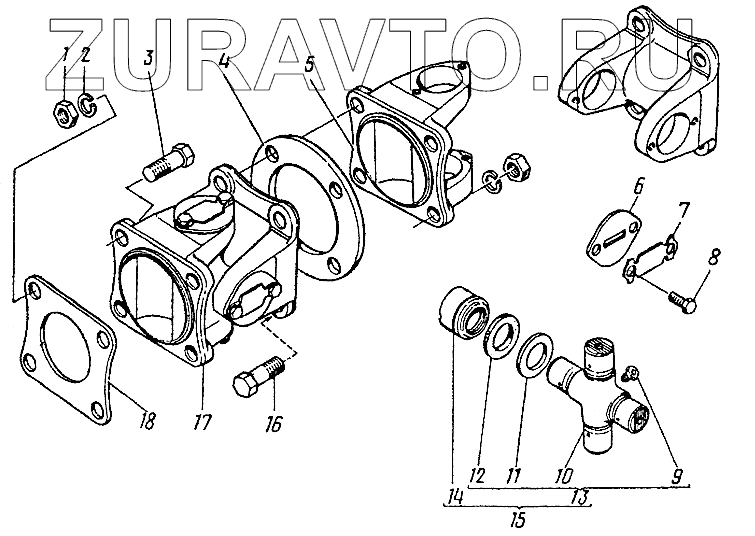 ZURAVTO.RU

1 2 3 4 5 6 7 8 18 17 16 14 12 11 10 9 13 15