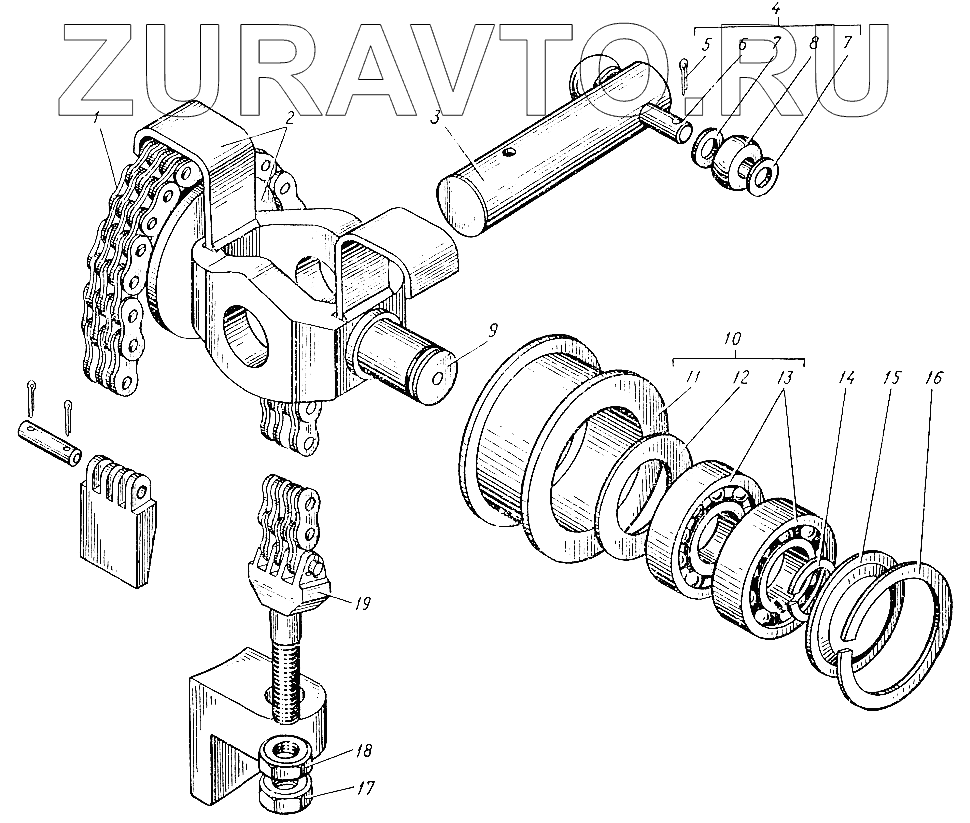 ZURAVTO.RU

4
5
6
7
8
7
1
2
3
9
10
11
12
13
14
15
16
19
18
17