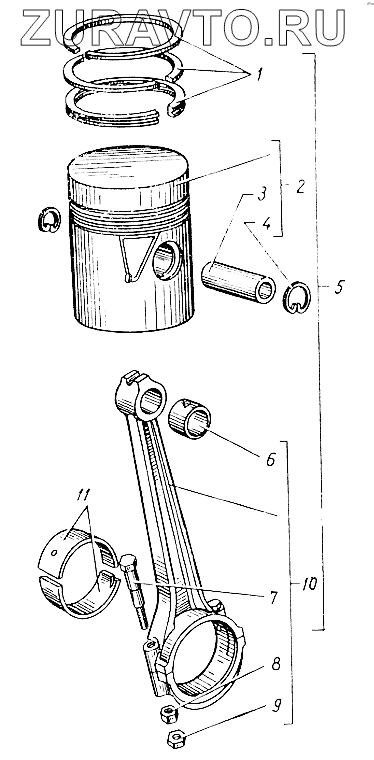 ZURAVTO.RU

1
2
3
4
5
6
11
7
10
8
9