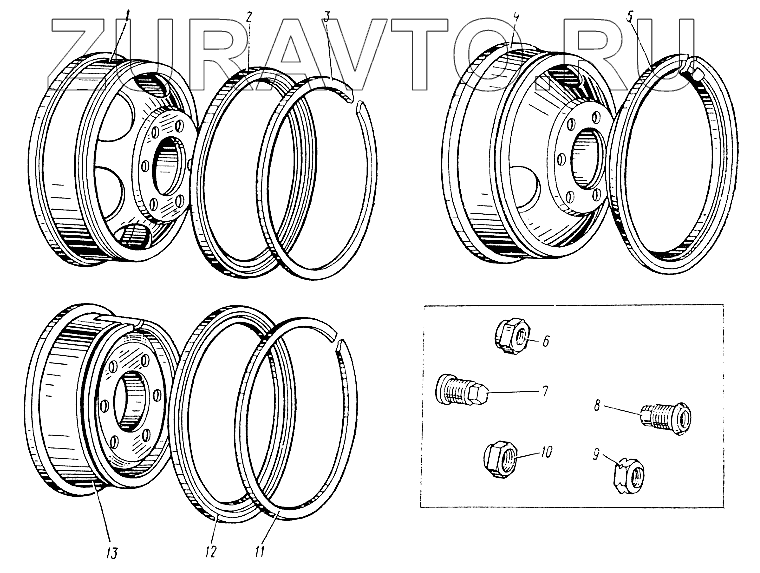 ZURAVTO.RU

1 2 3 4 5

6
7
8
10
9

13 12 11