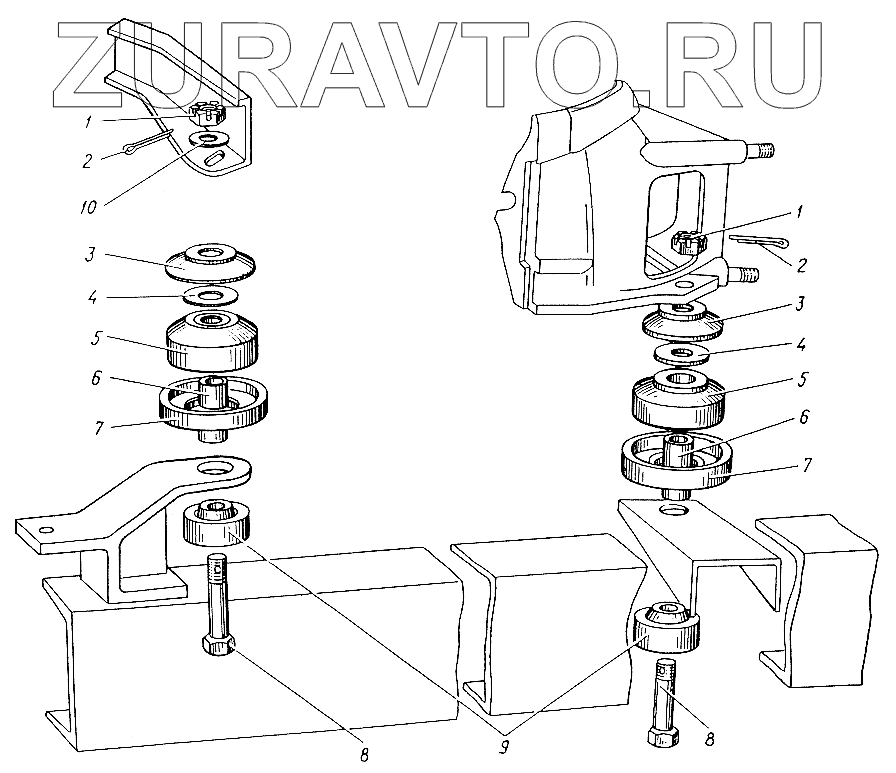 ZURAVTO.RU

1
2
10
3
4
5
6
7
1
2
3
4
5
6
7
8
9
8