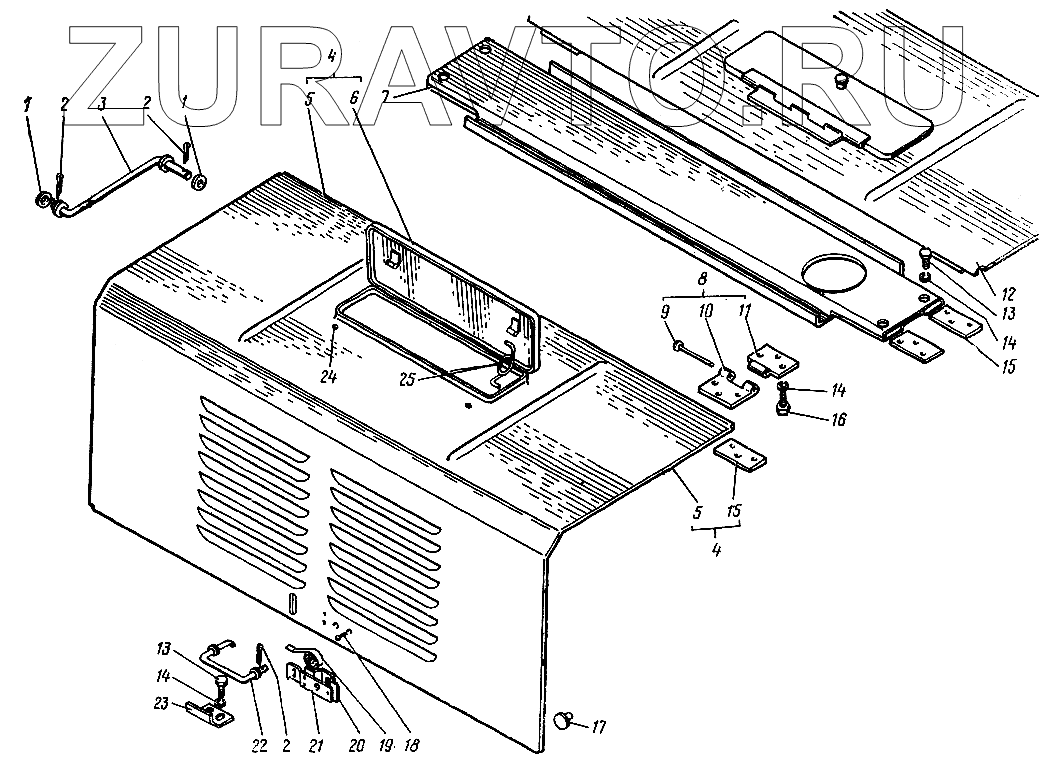 ZURAVTO.RU

4
1 2 3 2 1 5 6 7
8
9 10 11
12
13
14
15
14
16
24
25
5
15
4
13
14
23
22 2 21 20 19 18
17