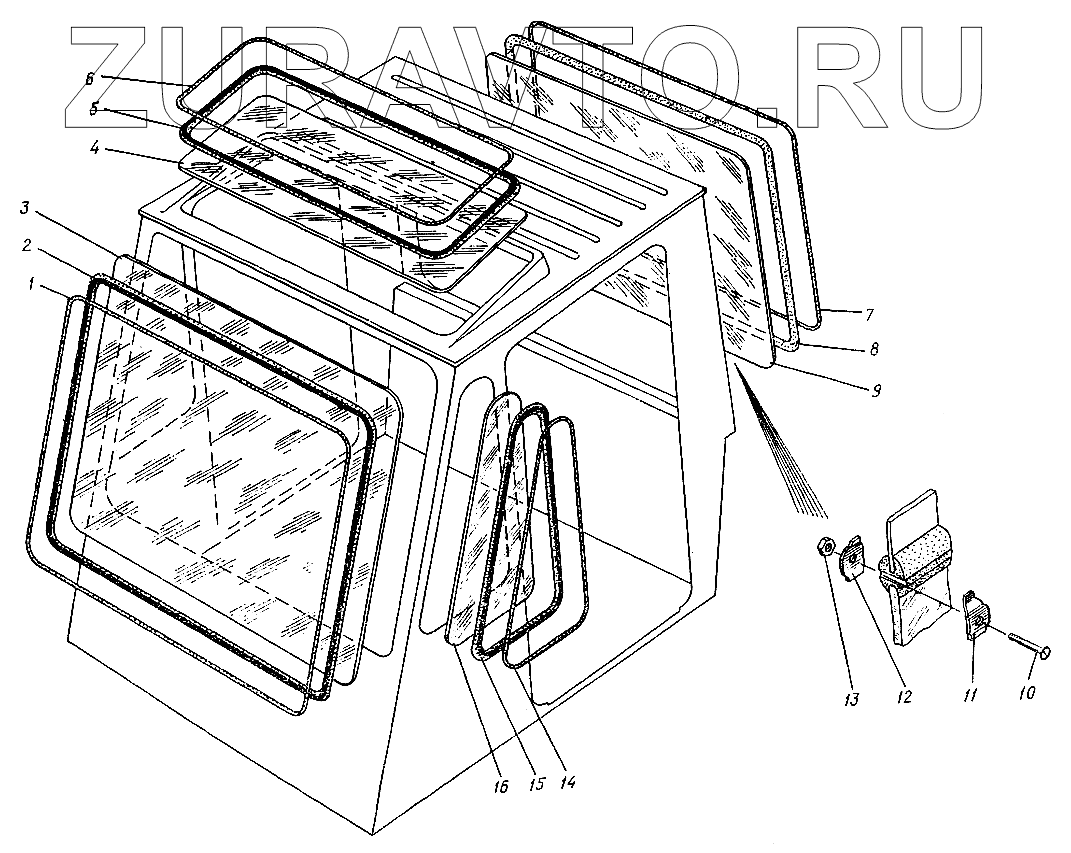 ZURAVTO.RU

6
5
4
3
2
1
7
8
9
13
12
11
10
16
15
14