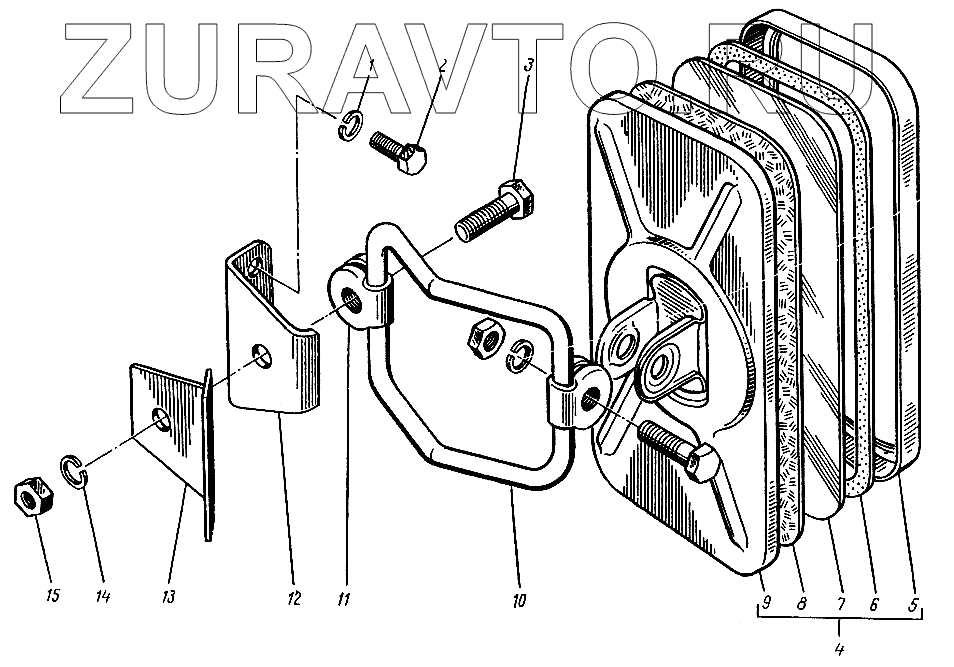 ZURAVTO.RU

1
2
3
15
14
13
12
11
10
9
8
7
6
5
4