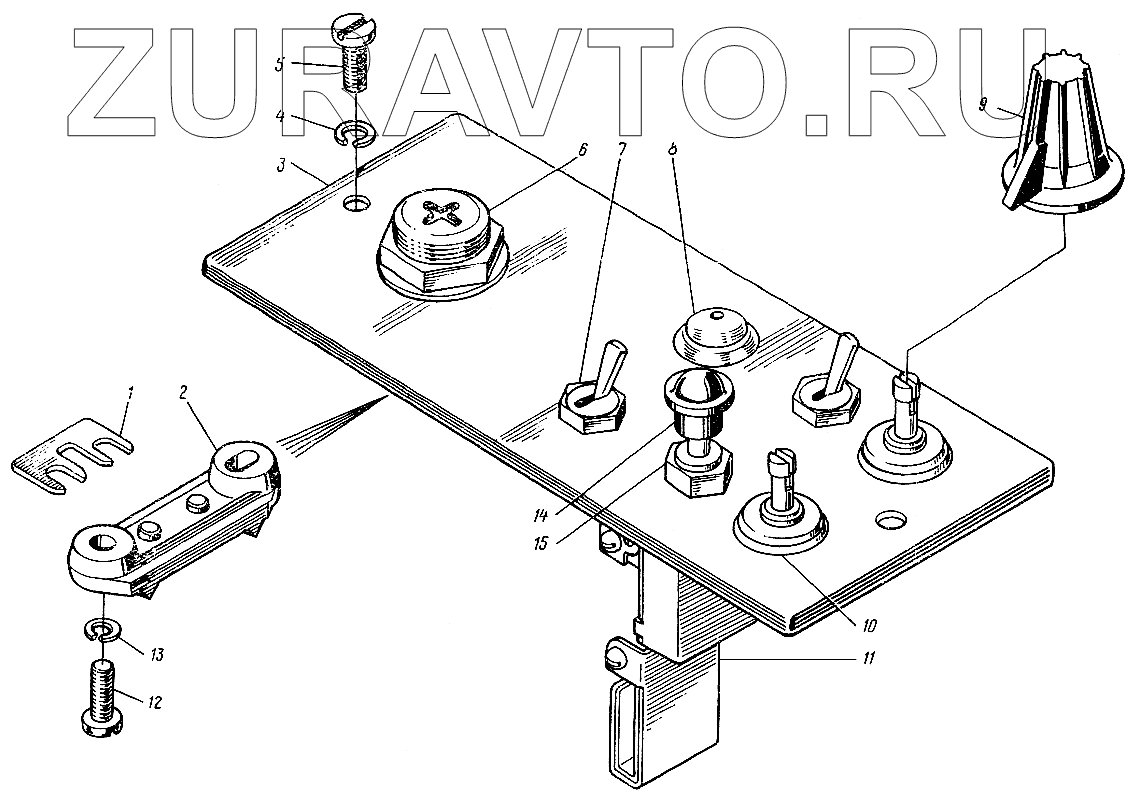 ZURAVTO.RU

5
4
3
6
7
8
9
1
2
14
15
10
11
13
12