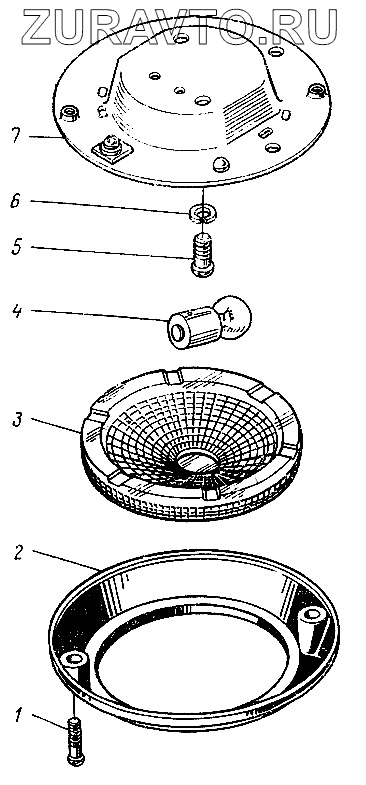 ZURAVTO.RU

7

6

5

4

3

2

1