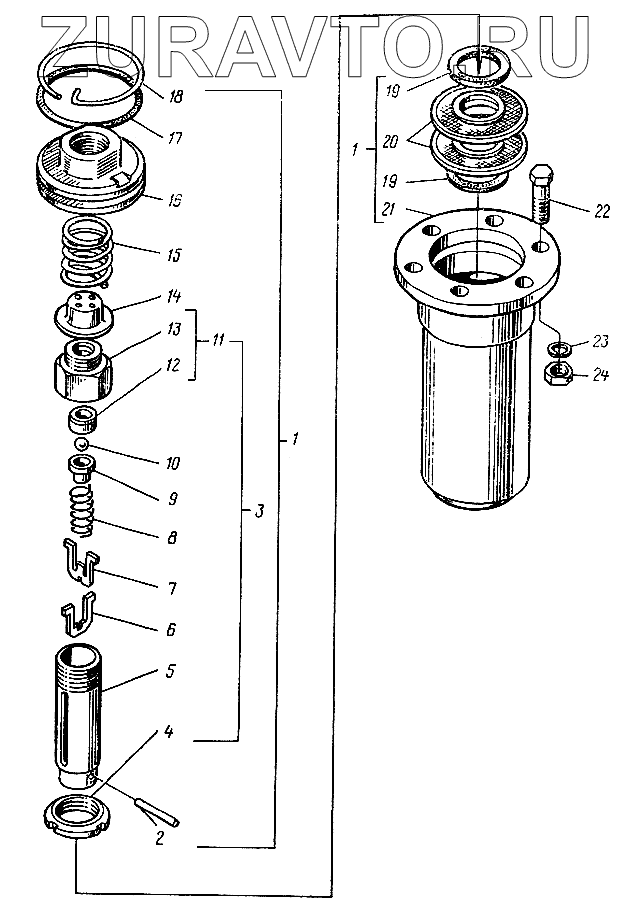 ZURAVTO.RU

18
17
16
15
14
13
11
12
10
9
8
7
6
5
4
2
3
1

19
20
1
19
21
22
23
24