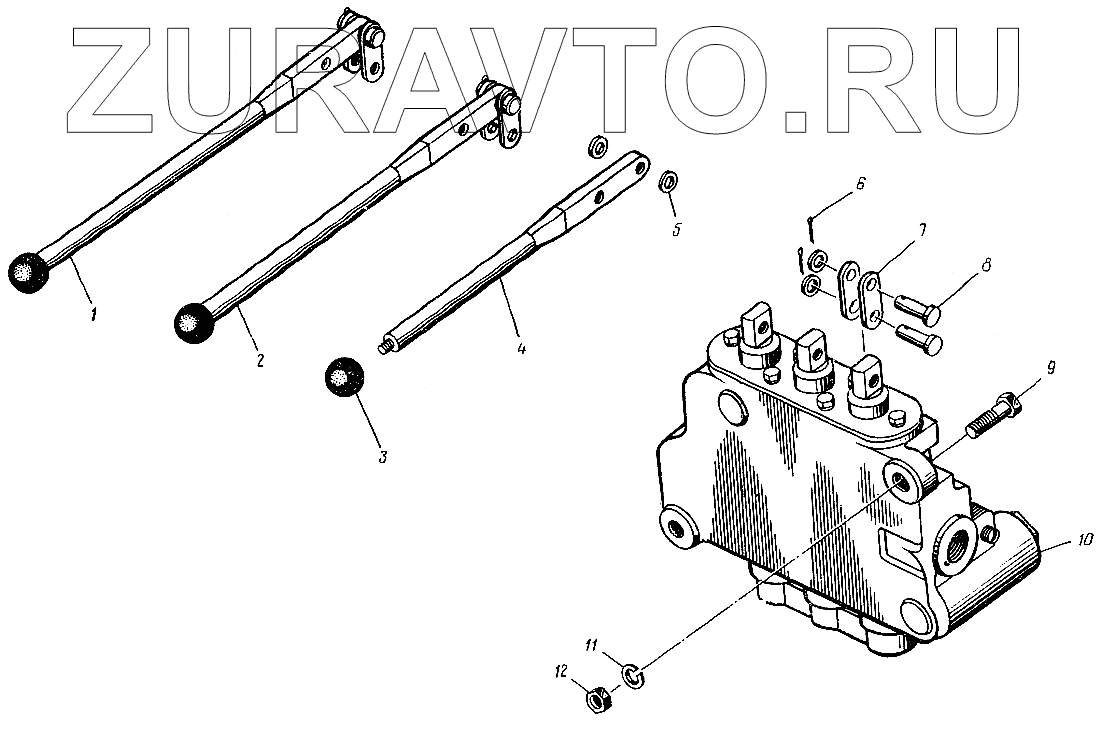 ZURAVTO.RU

1
2
3
4
5
6
7
8
9
10
11
12