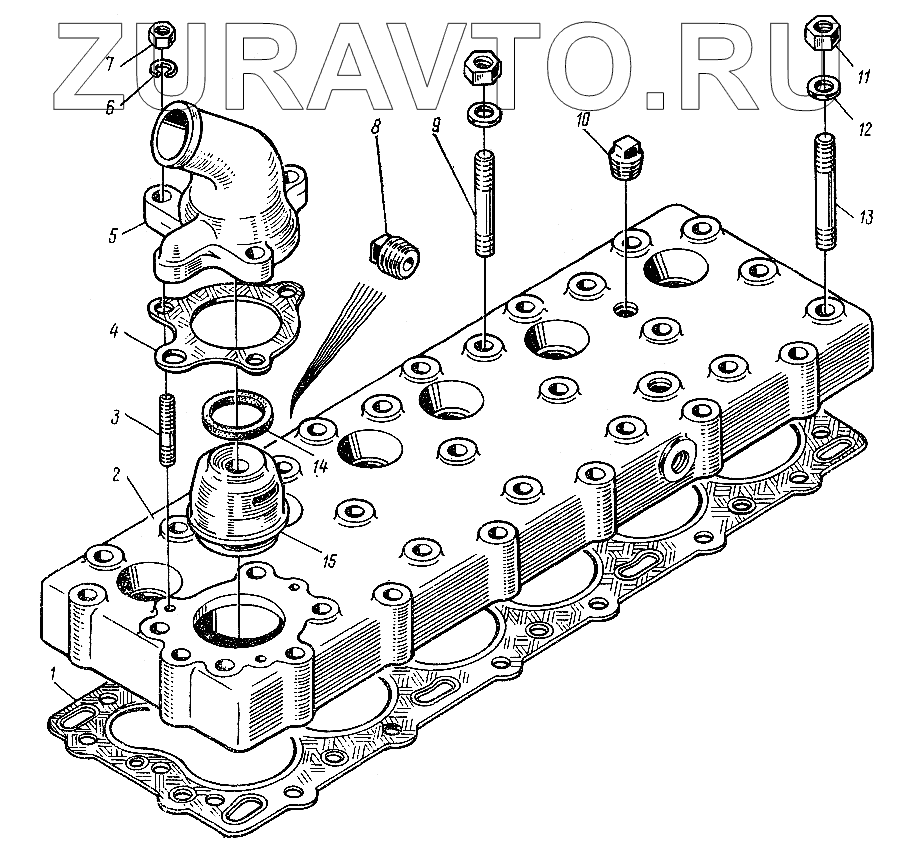 ZURAVTO.RU

7
6
5
4
3
2
1
8
9
10
11
12
13
14
15