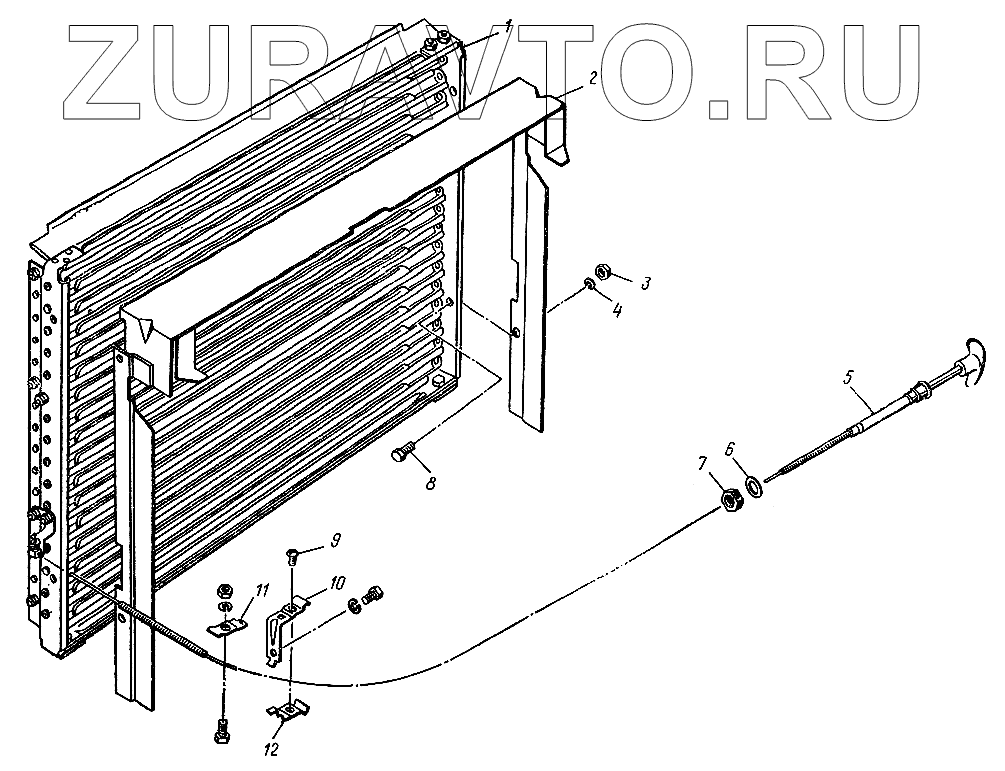 ZURAVTO.RU

1
2
3
4
5
6
7
8
9
10
11
12