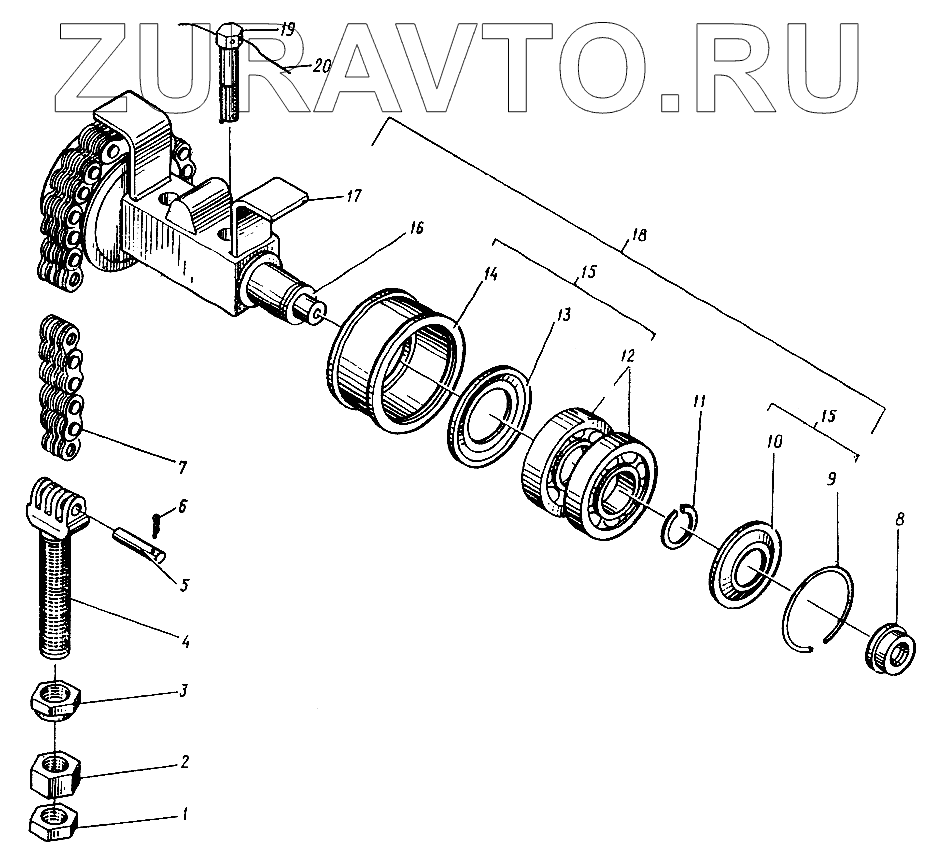 ZURAVTO.RU

19
20
17
16
18
15
14
13
12
11
15
10
9
8
7
6
5
4
3
2
1