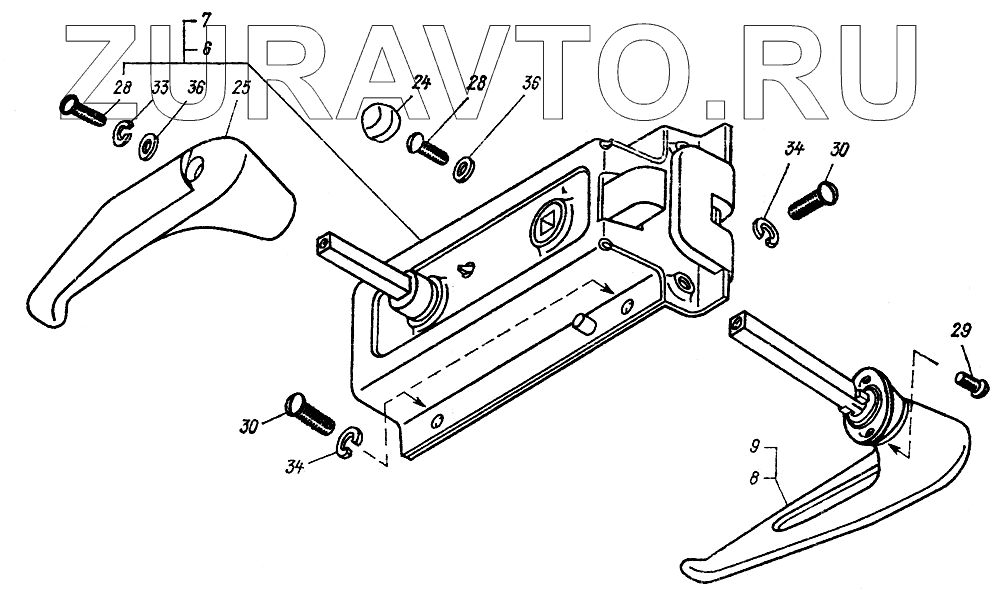 ZURAVTO.RU

7
6
28
33
36
25
24
28
36
34
30
29
30
34
9
8