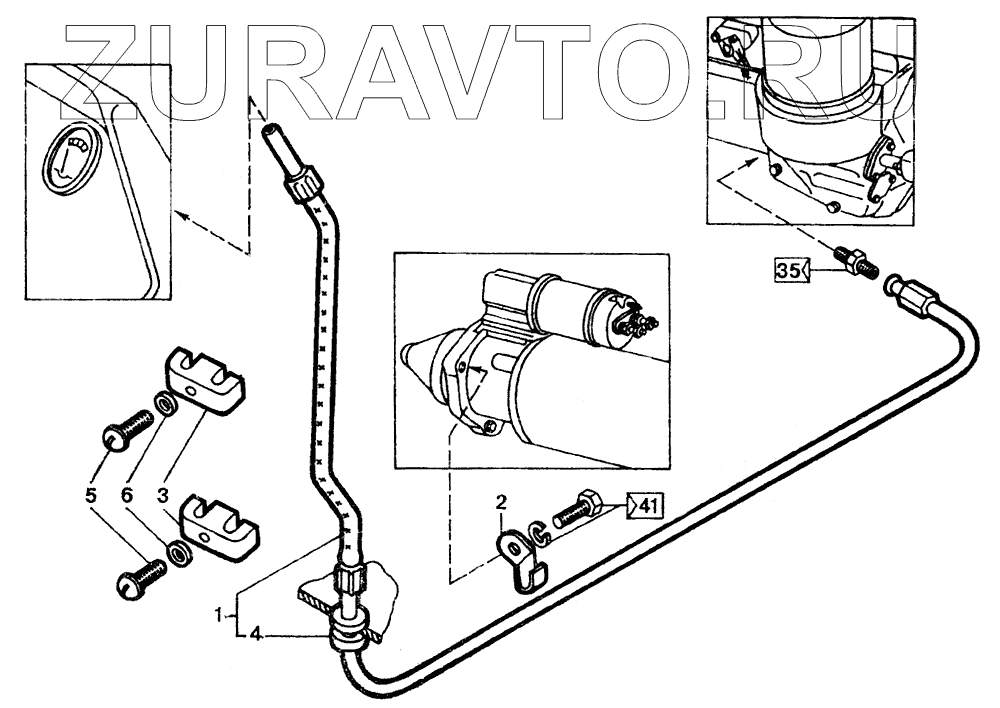 ZURAVTO.RU

35

41

2

5

6

3

1

4