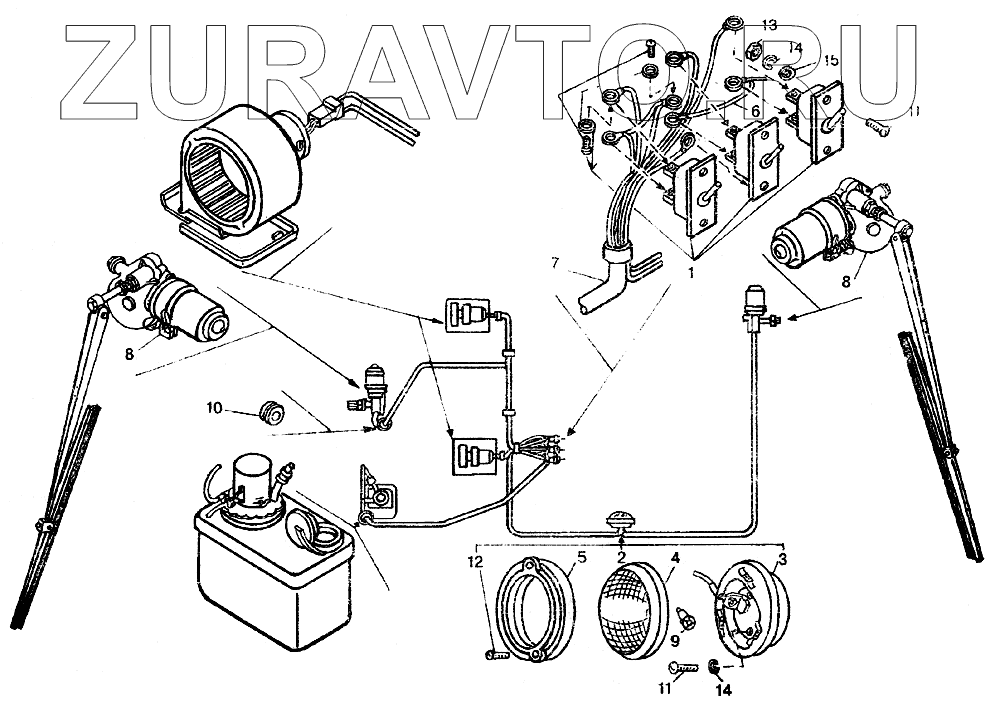 ZURAVTO.RU

13
14
15
11
6
7
1
8
8
10
12
5
2
4
3
9
11
14