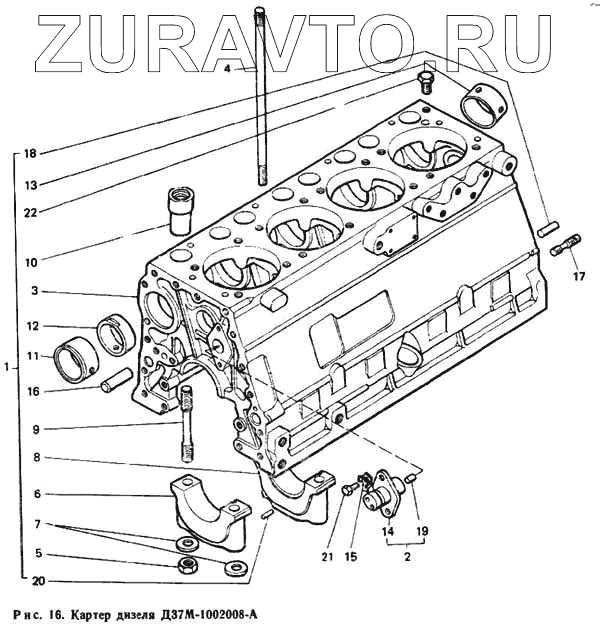 ZURAVTO.RU

4
18
13
22
10
3
12
11
1
16
9
8
6
7
5
20
17
21
15
14
19
2

Рис. 16. Картер дизеля Д37М-1002008-А