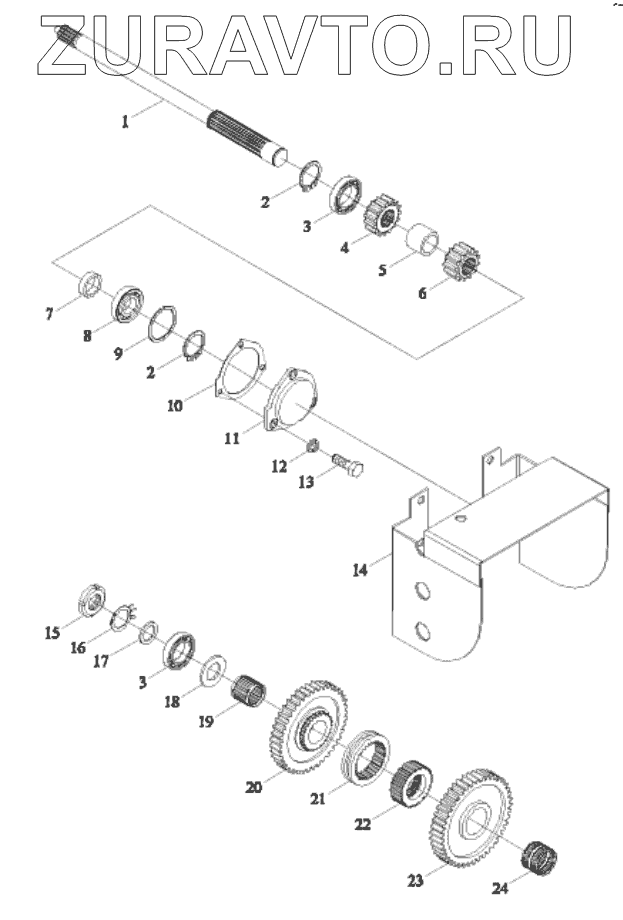 ZURAVTO.RU

1
2
3
4
5
6
7
8
9
2
10
11
12
13
14
15
16
17
3
18
19
20
21
22
23
24