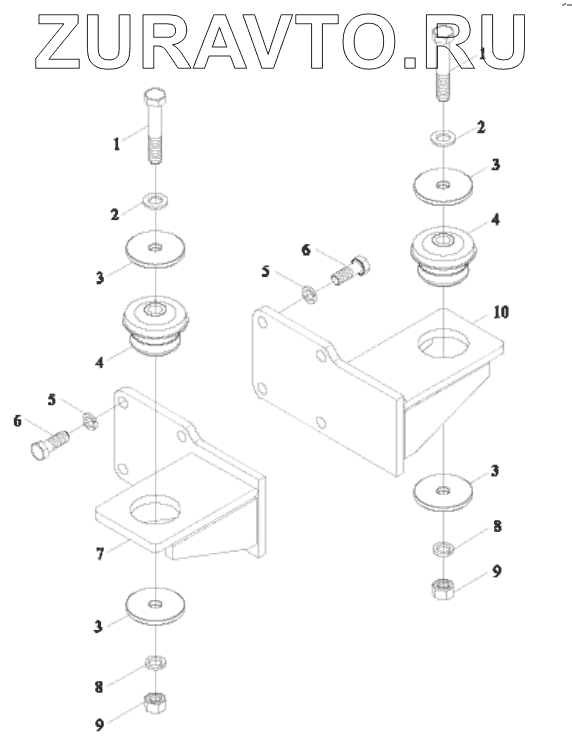 ZURAVTO.RU

1
2
3
4
5
6
7
3
8
9

1
2
3
4
6
5
10
3
8
9