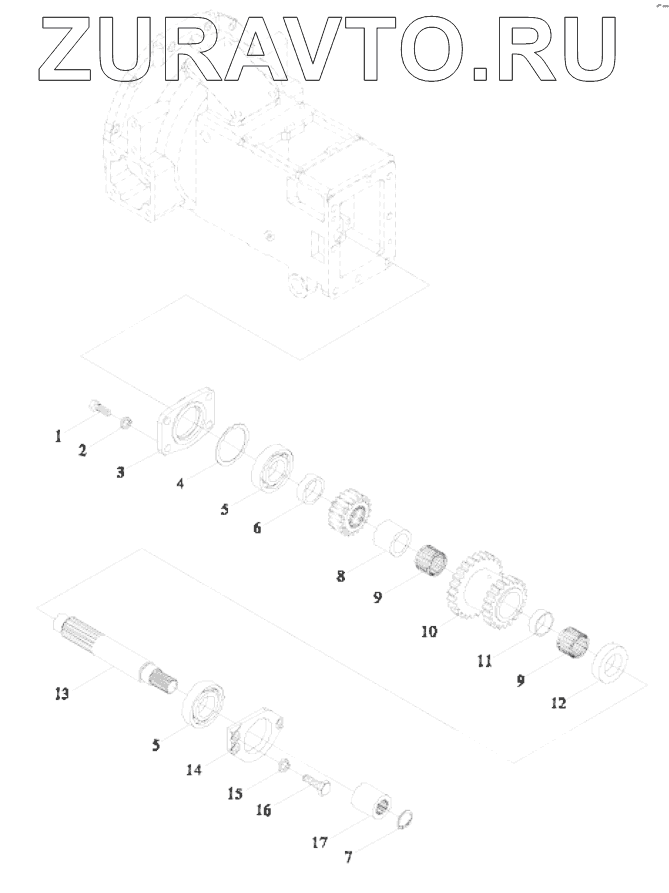 ZURAVTO.RU

1
2
3
4
5
6
8
9
10
11
9
12
13
5
14
15
16
17
7