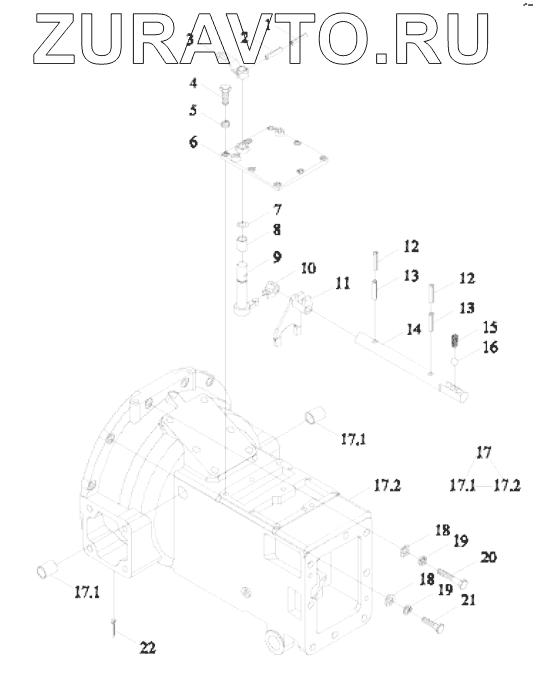 ZURAVTO.RU

3
2
1
4
5
6
7
8
9
10
11
12
13
12
13
14
15
16
17.1
17
17.1
17.2
17.2
18
19
20
18
19
21
17.1
22