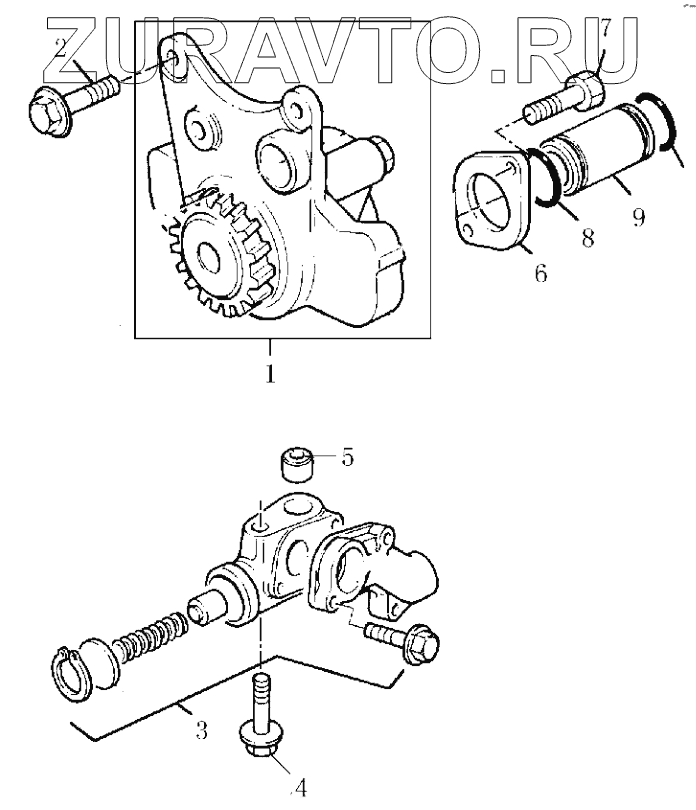 ZURAVTO.RU

2
7
9
8
6
1
5
3
4