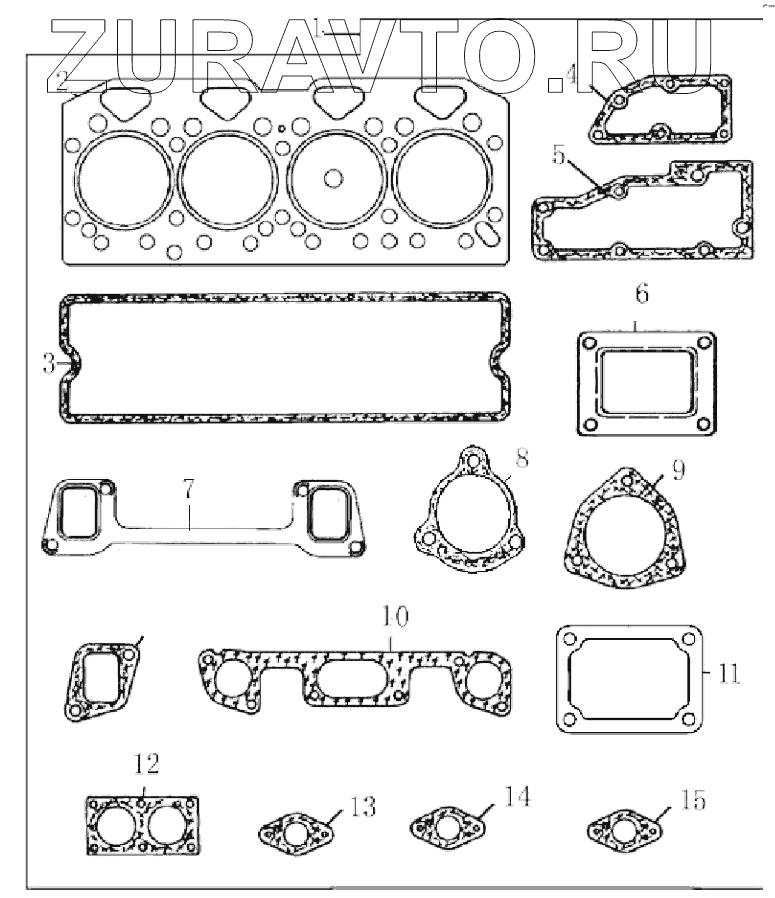 ZURAVTO.RU
1
2
4
5
3
6
7
8
9
10
11
12
13
14
15