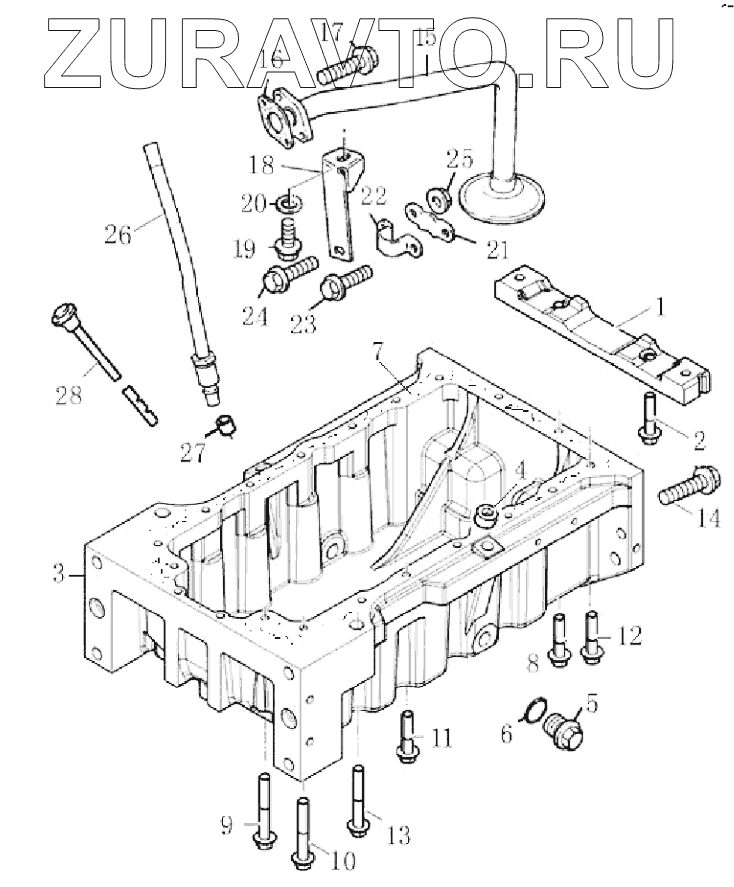 ZURAVTO.RU

17
15
16
18
25
20
22
26
19
21
24
23
1
28
7
27
2
4
14
3
12
8
5
6
11
9
13
10