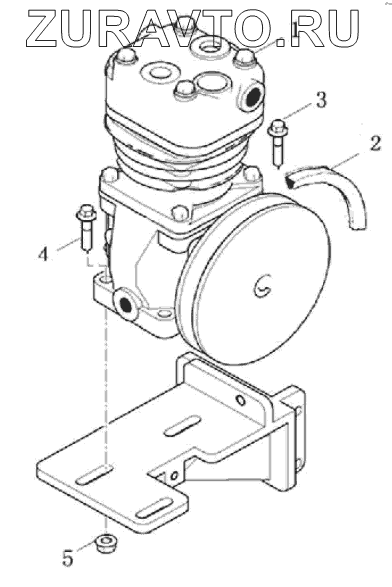 ZURAVTO.RU

1
3
2
4
5