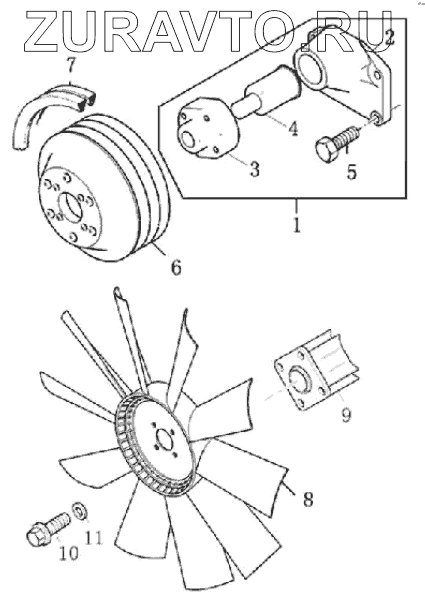 ZURAVTO.RU
7
2
4
3
5
1
6
9
8
11
10