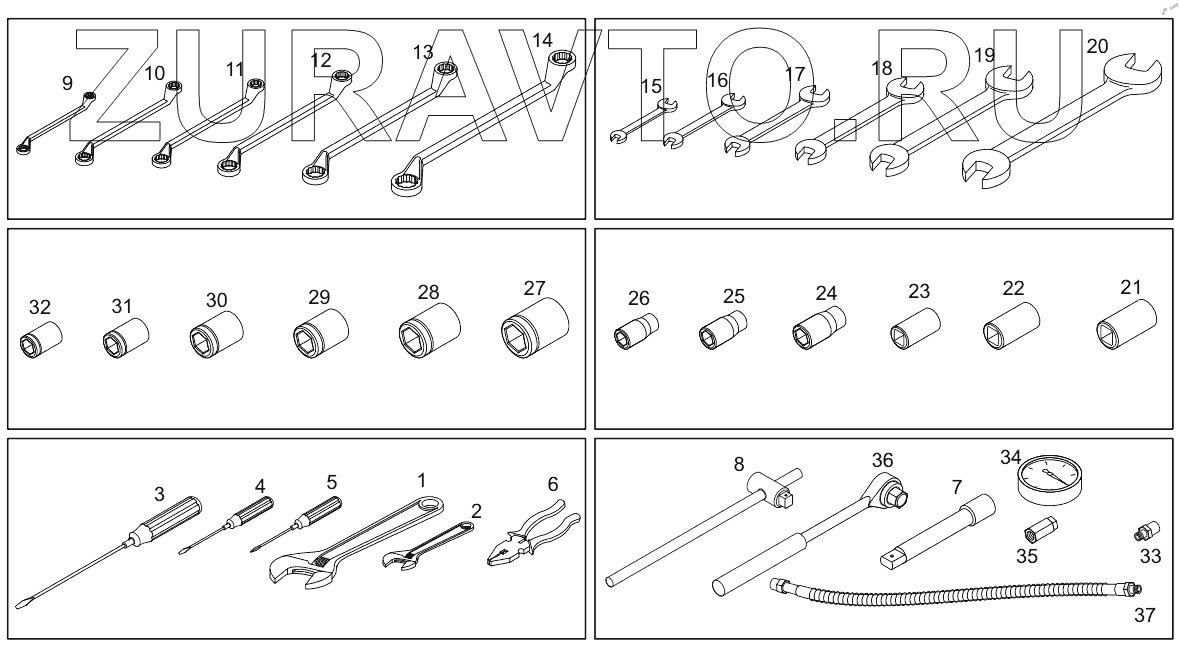 ZURAVTO.RU

9 10 11 12 13 14

15 16 17 18 19 20

32 31 30 29 28 27

26 25 24 23 22 21

3 4 5 1 2 6

8 36 7 34 35 33 37