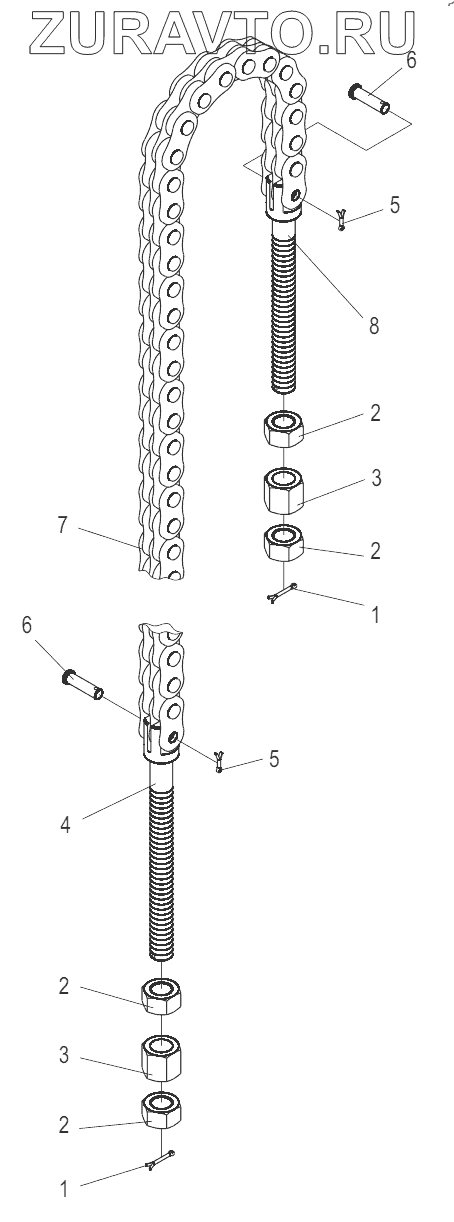 ZURAVTO.RU

6
5
8
2
3
2
7
1
6
5
4
2
3
2
1