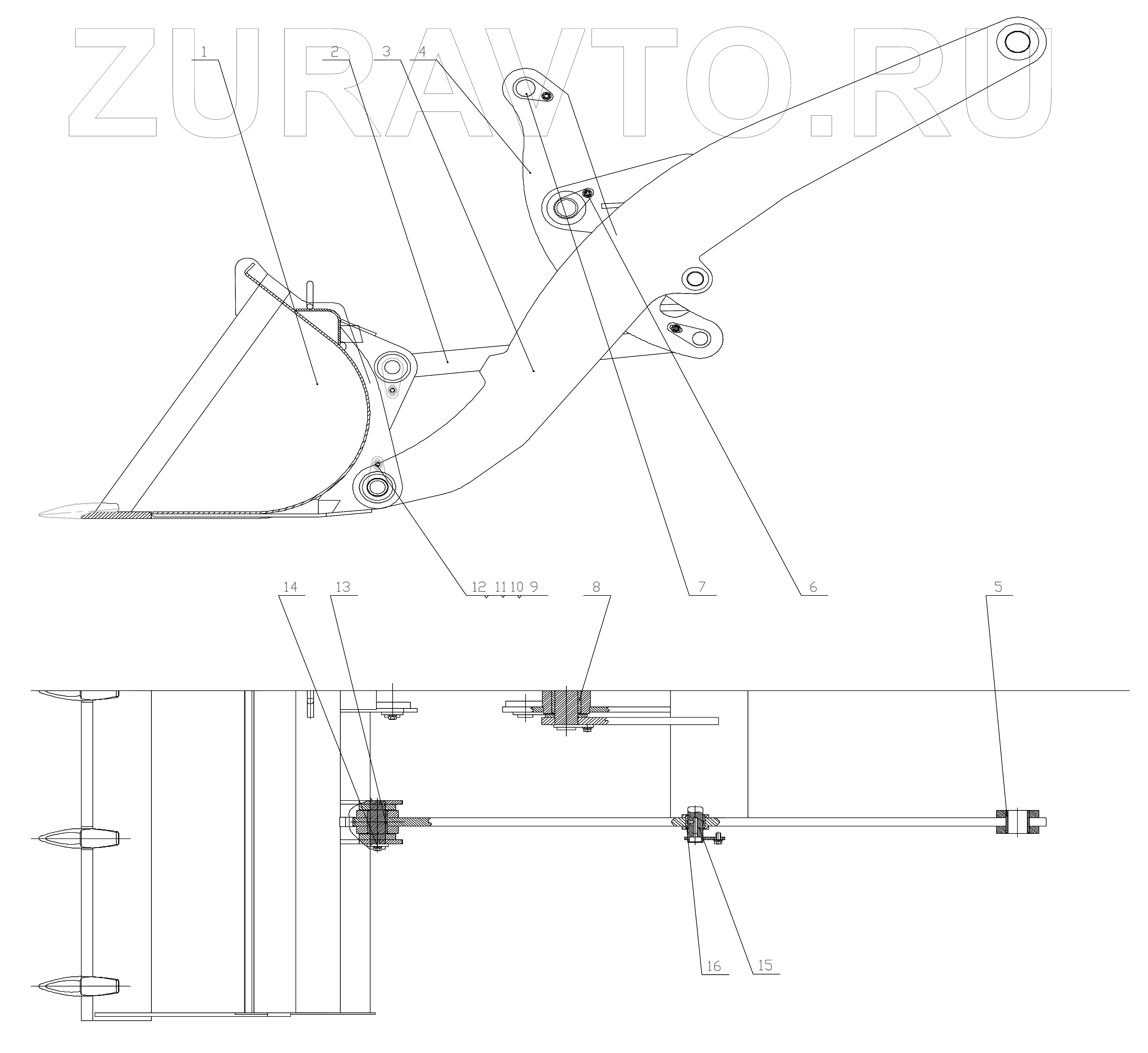 ZURAVTO.RU

1 2 3 4

14 13 12 11 10 9 8 7 6 5

16 15