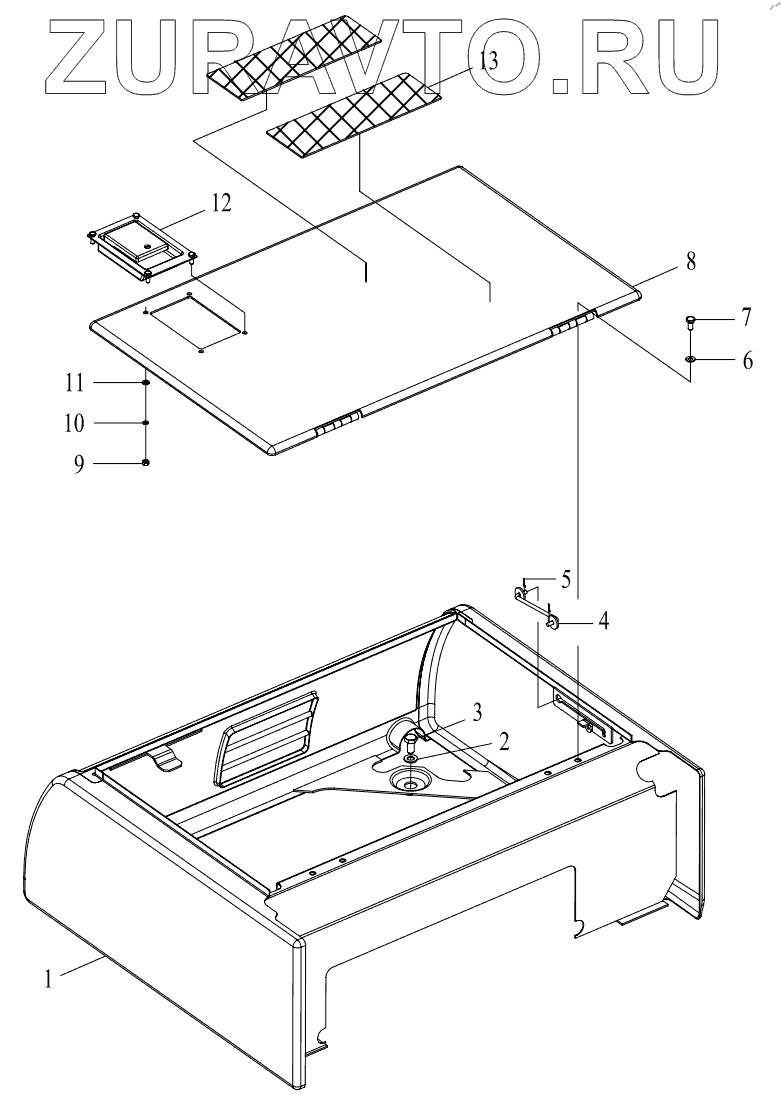 ZURAVTO.RU

13
12
8
7
6
11
10
9
5
4
3
2
1