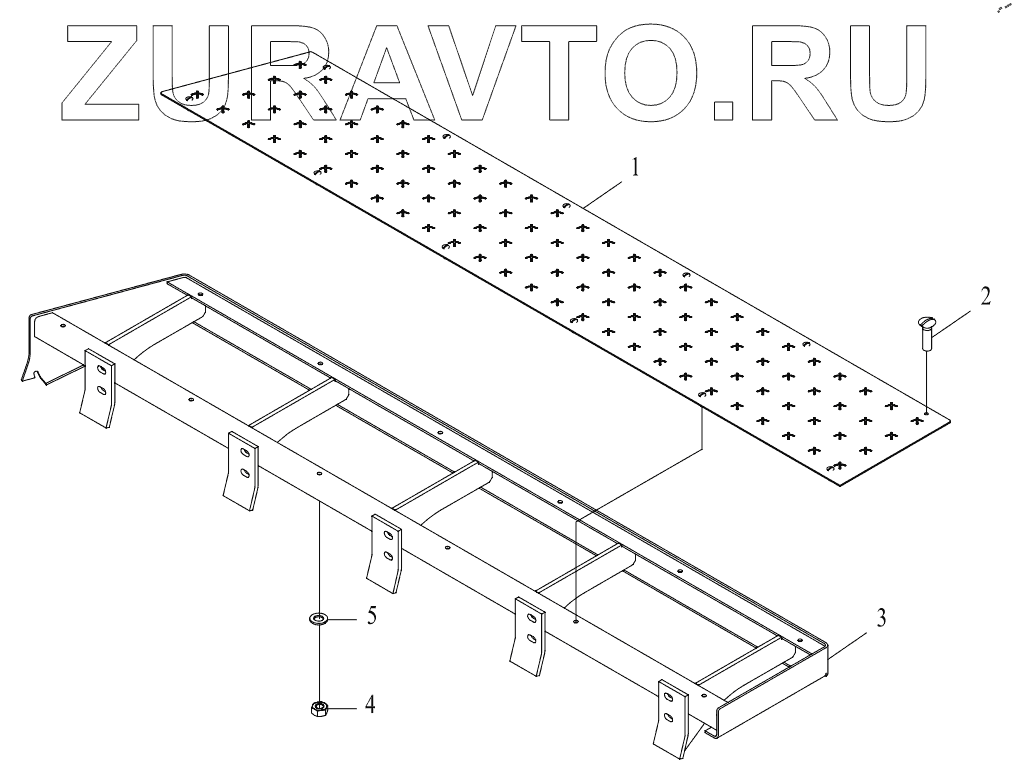 ZURAVTO.RU

1

2

3

5

4