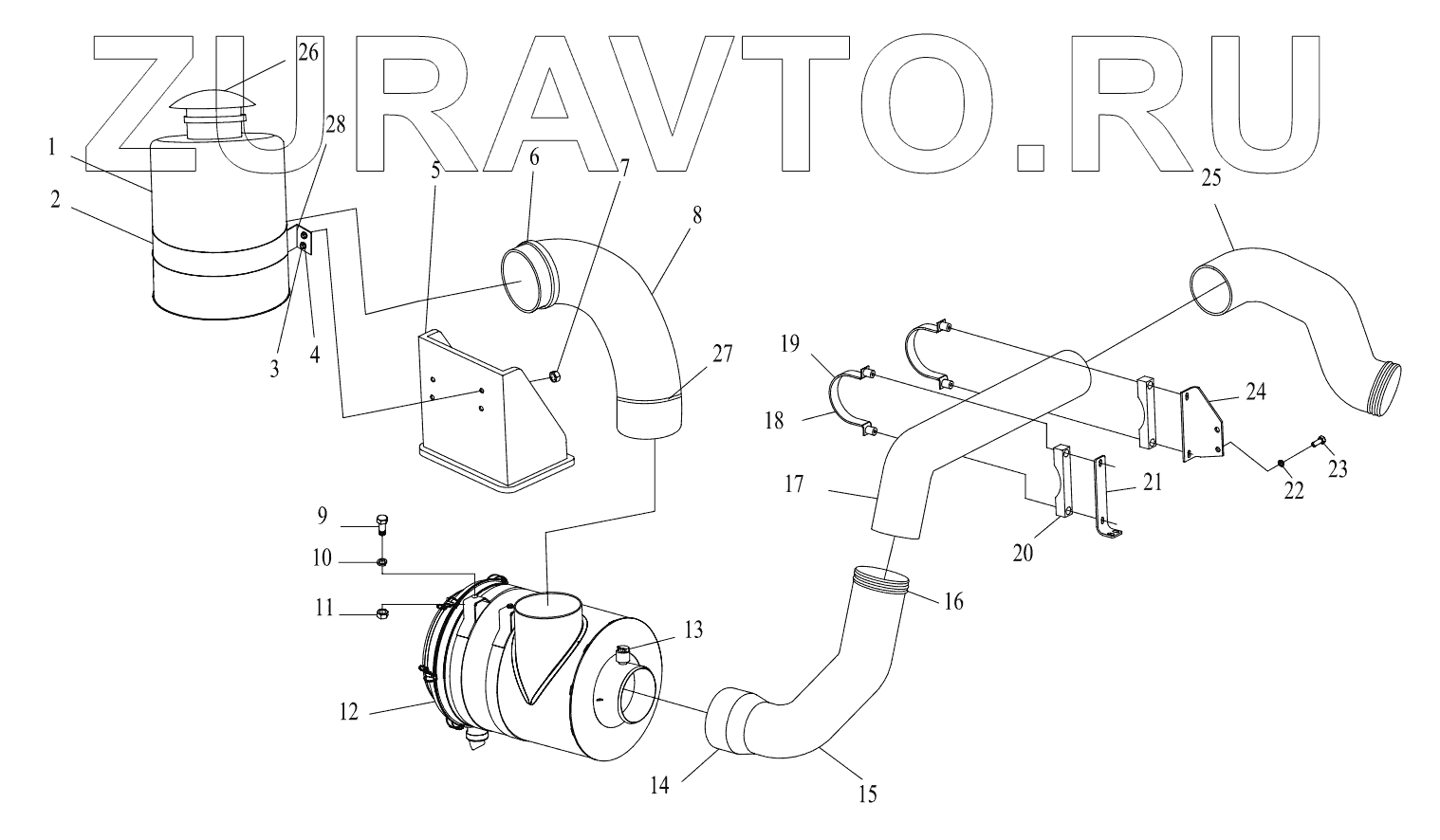 ZURAVTO.RU

26
28
1
2
3
4
5
6
7
8
27
25
19
18
17
24
21
20
22
23
9
10
11
12
13
14
15
16