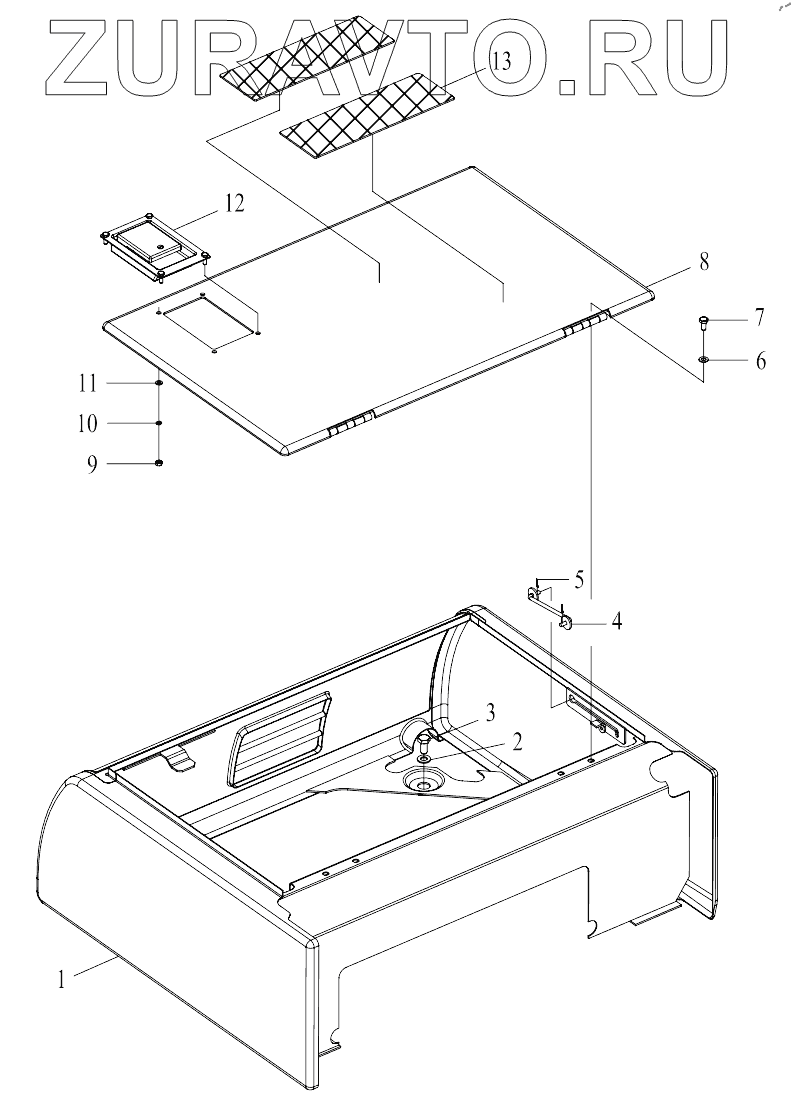 ZURAVTO.RU

13
12
8
7
6
11
10
9
5
4
3
2
1