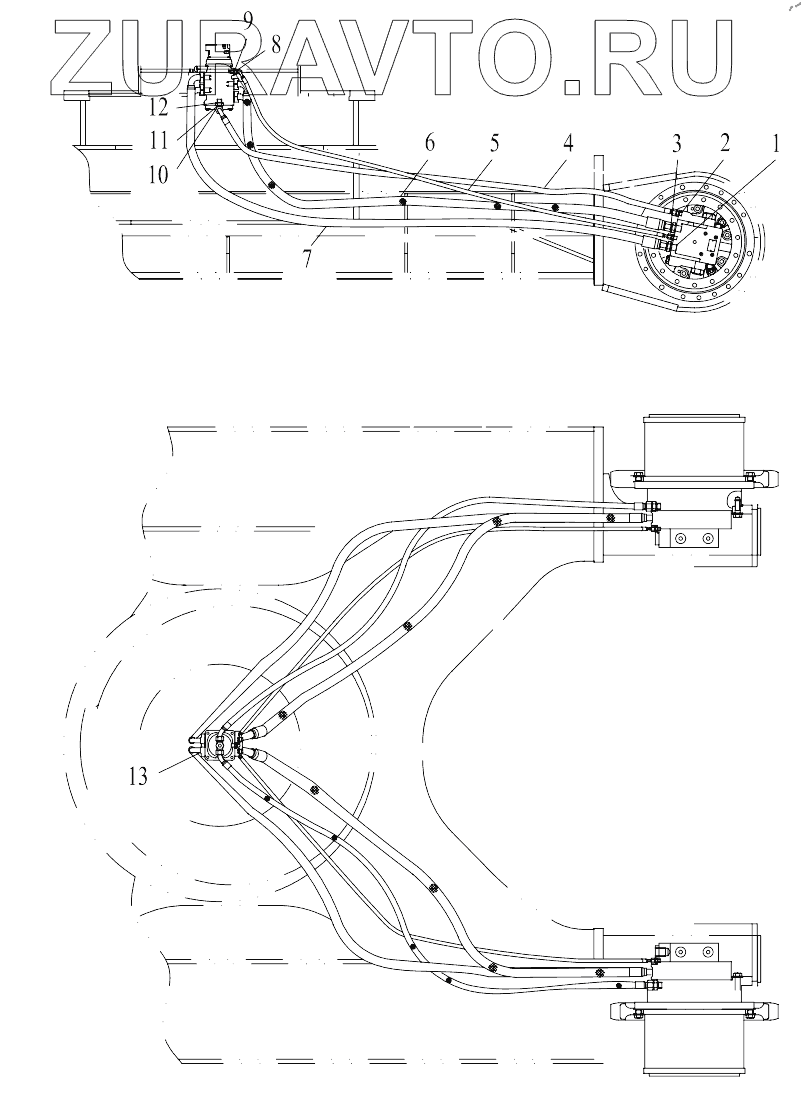 ZURAVTO.RU
9
8
12
11
10
6
5
4
3
2
1
7
13