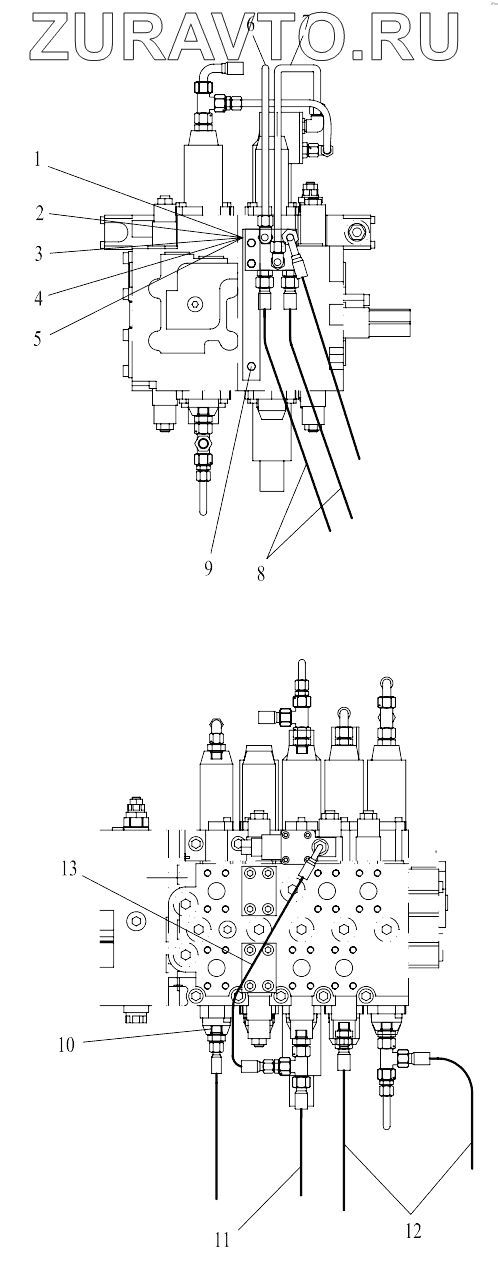 ZURAVTO.RU

6
7
1
2
3
4
5
9
8

13
10
11
12