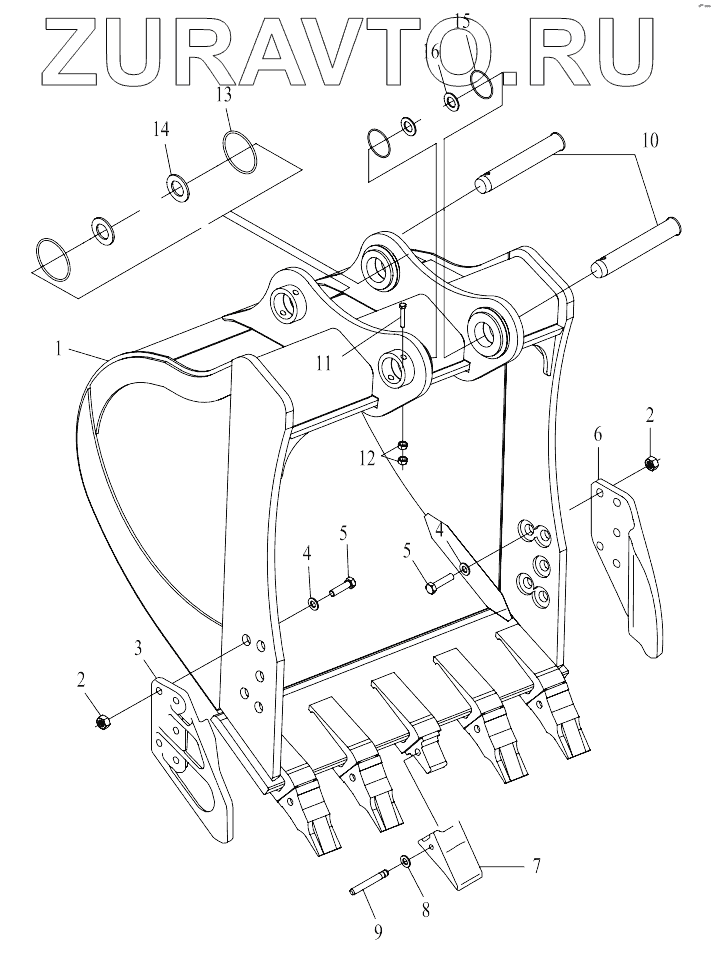 ZURAVTO.RU

15
16
13
14
10
1
11
12
2
6
4
5
5
4
3
2
7
8
9