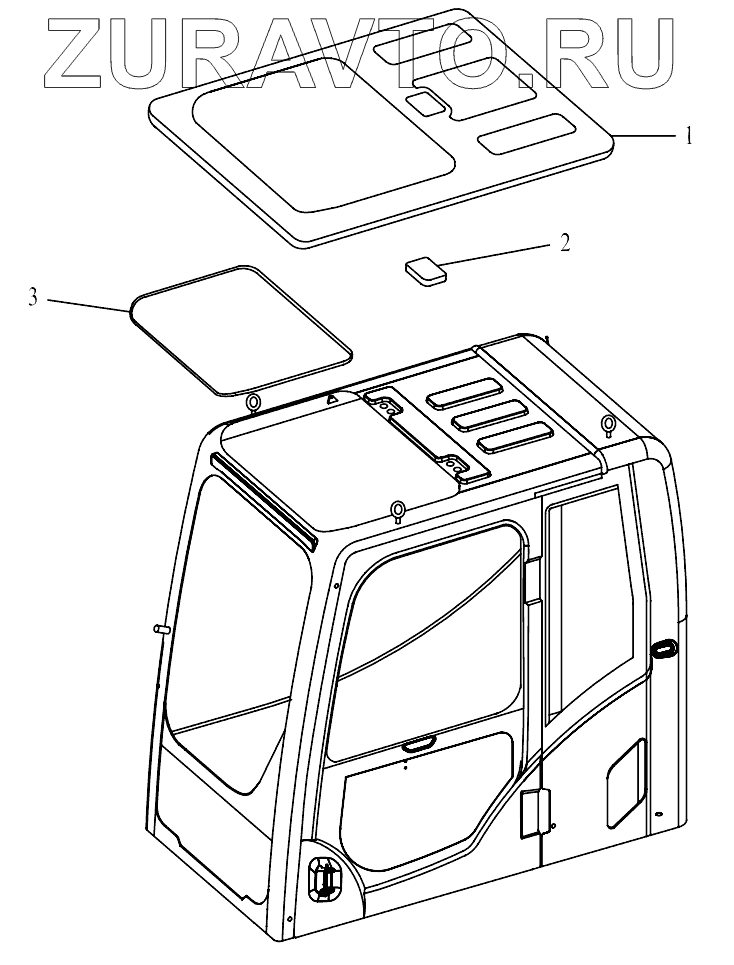 ZURAVTO.RU

1

2

3