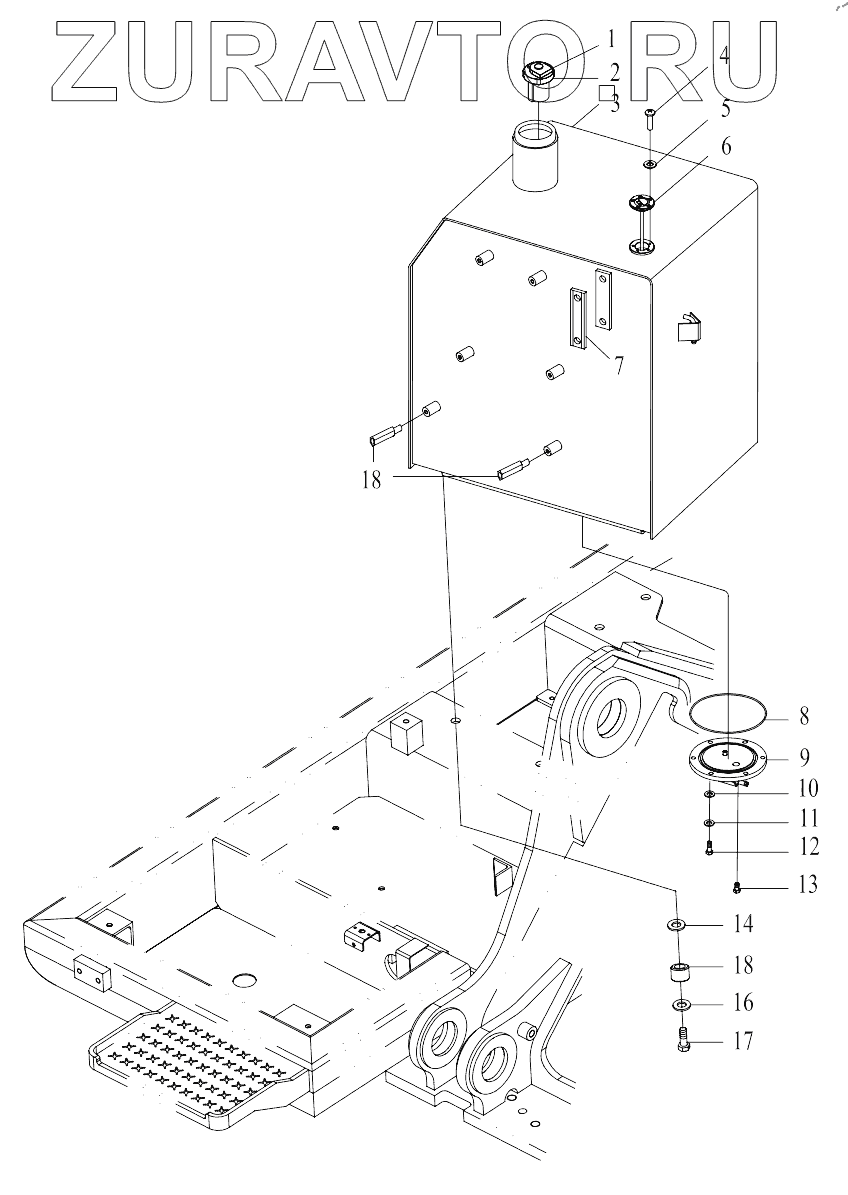 ZURAVTO.RU
1
2
3
4
5
6
7
18
8
9
10
11
12
13
14
18
16
17