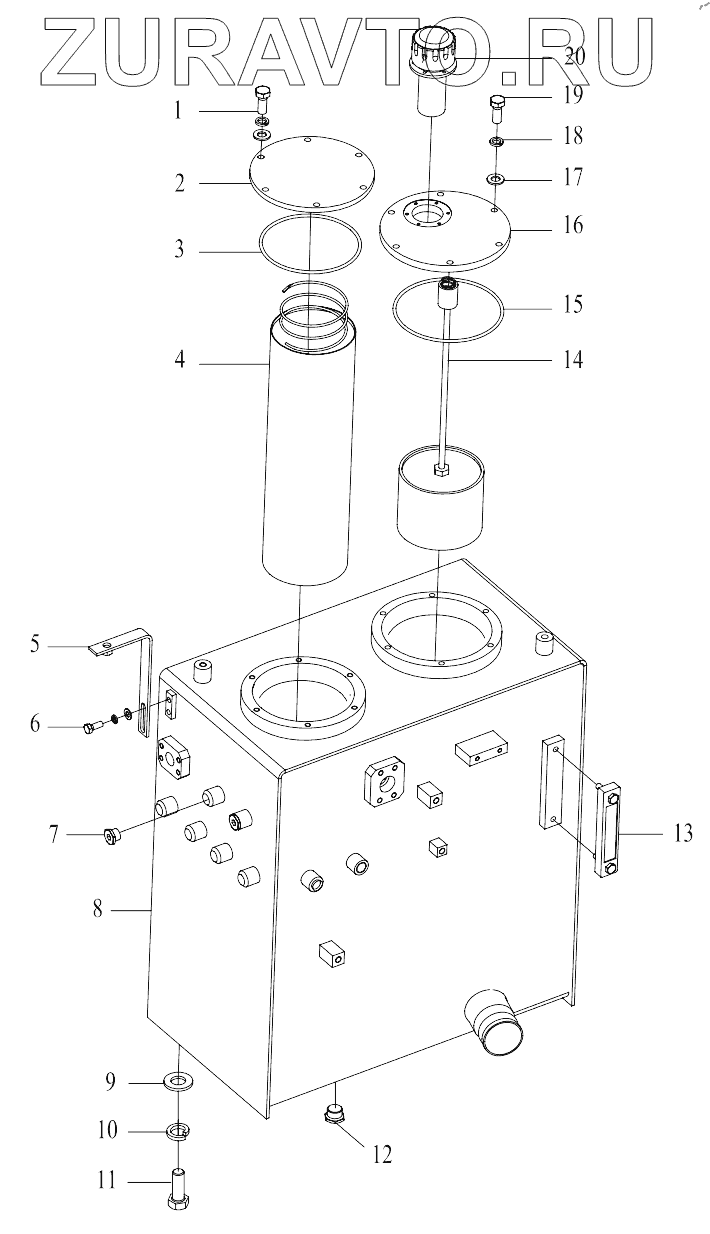 ZURAVTO.RU

1
2
3
4
5
6
7
8
9
10
11
12
13
14
15
16
17
18
19
20