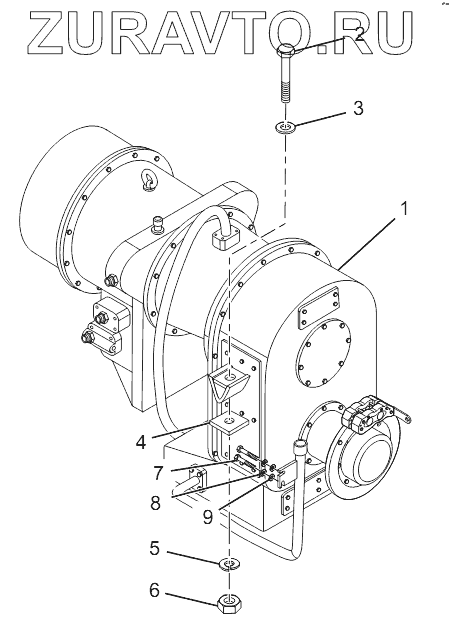 ZURAVTO.RU

2
3
1
4
7
8
9
5
6