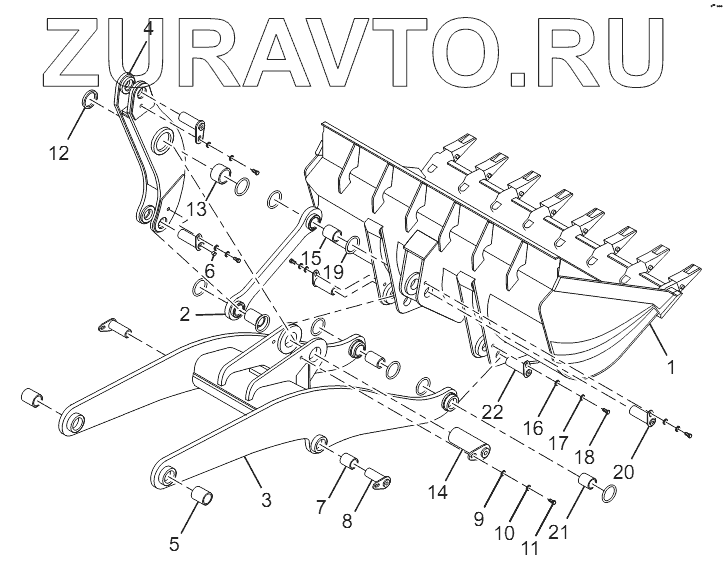 ZURAVTO.RU

4
12
13
6
15
19
2
1
22
16
17
18
20
3
7
8
14
9
10
11
21
5