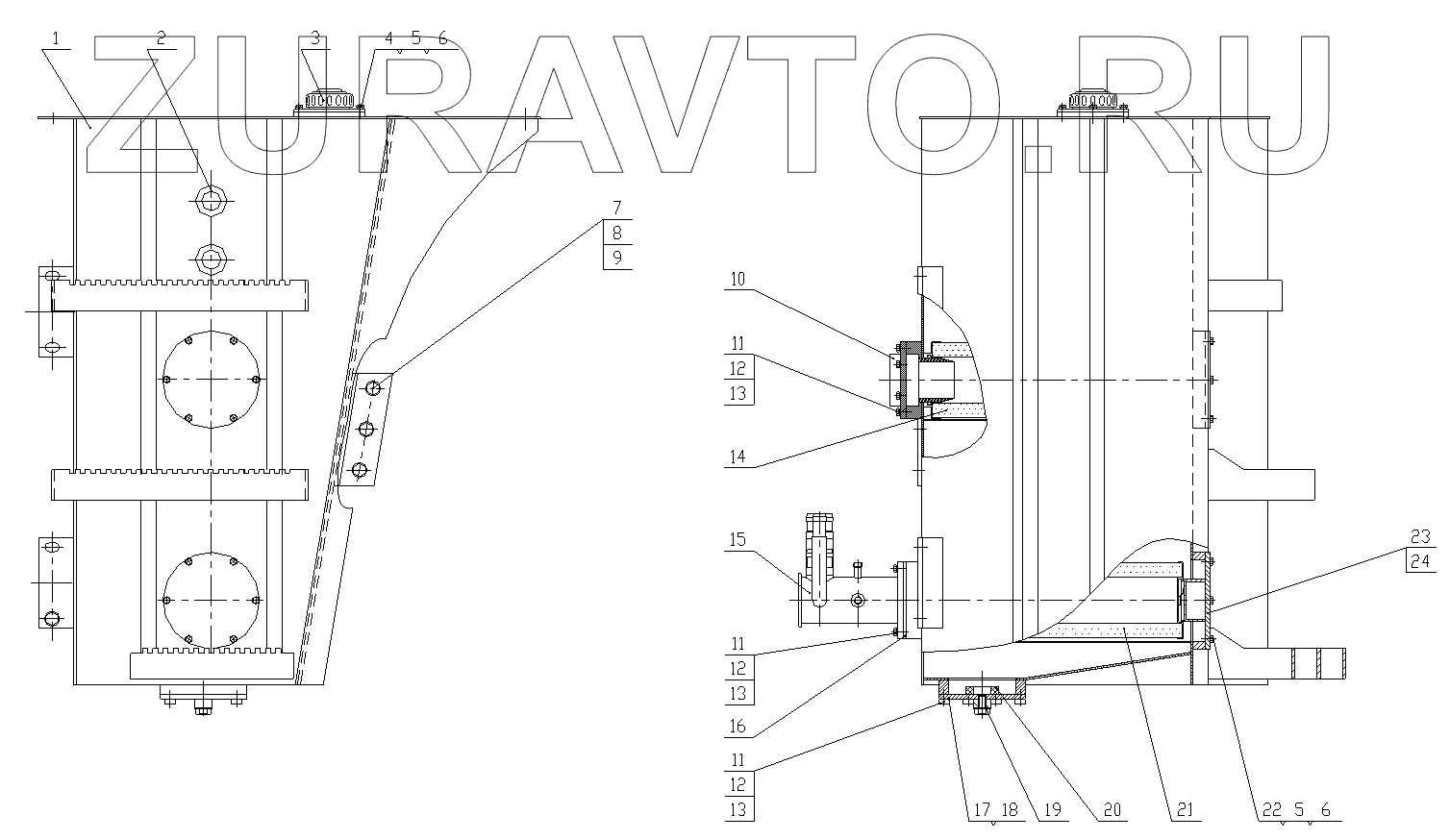 ZURAVTO.RU

1
2
3
4 5 6
7
8
9
10
11
12
13
14
15
11
12
13
16
11
12
13
17 18
19
20
21
22 5 6
23
24